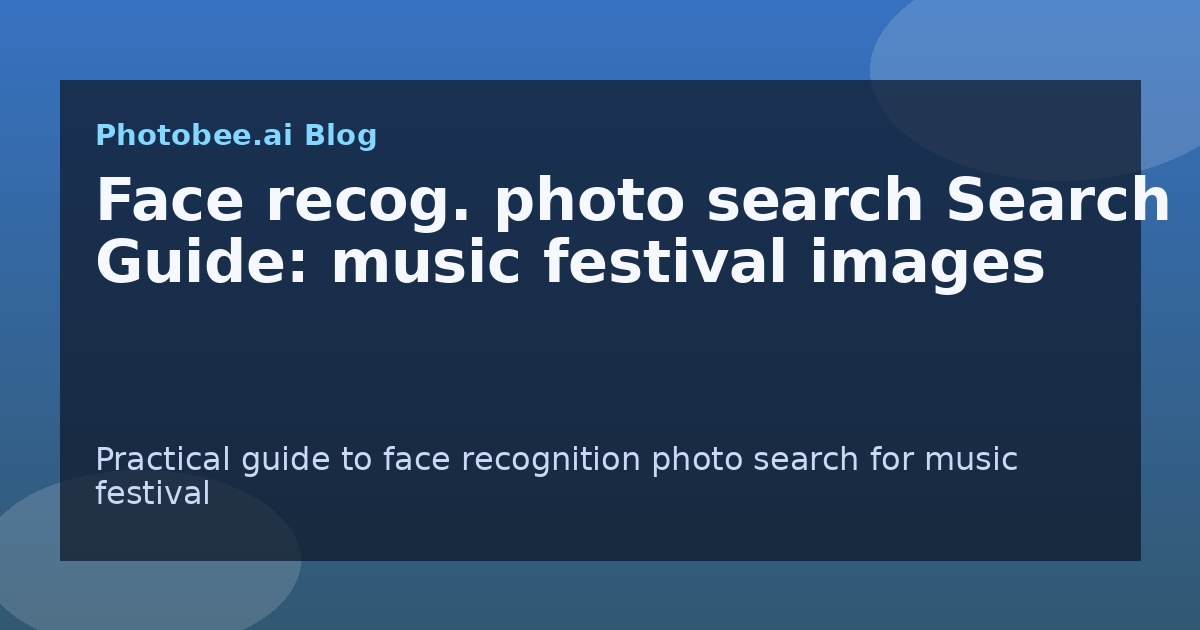 Photobee.ai Blog

Face recog. photo search Search Guide: music festival images

Practical guide to face recognition photo search for music festival